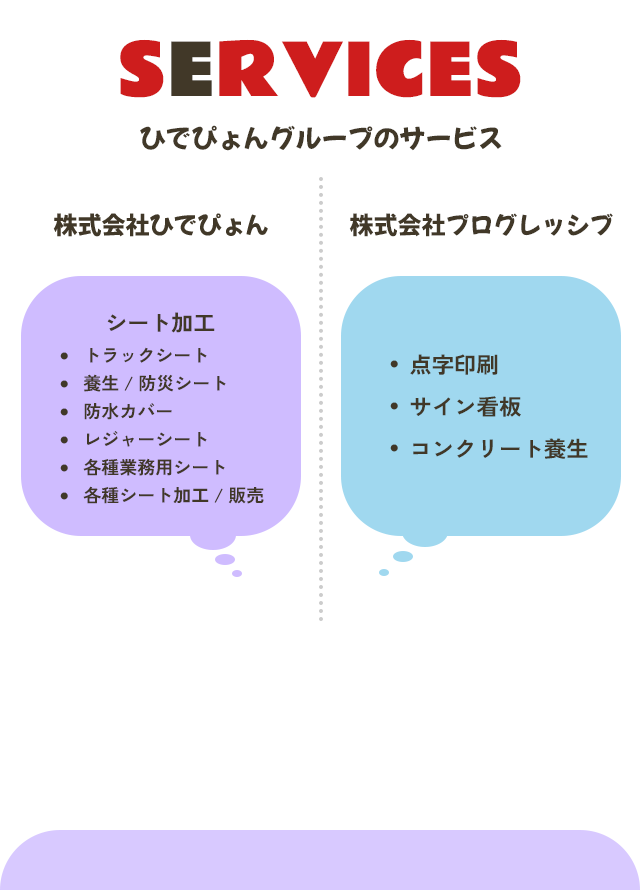 SERVICES

ひでぴょんグループのサービス

株式会社ひでぴょん

シート加工
• トラックシート
• 養生 / 防災シート
• 防水カバー
• レジャーシート
• 各種業務用シート
• 各種シート加工 / 販売

株式会社プログレッシブ

• 点字印刷
• サイン看板
• コンクリート養生